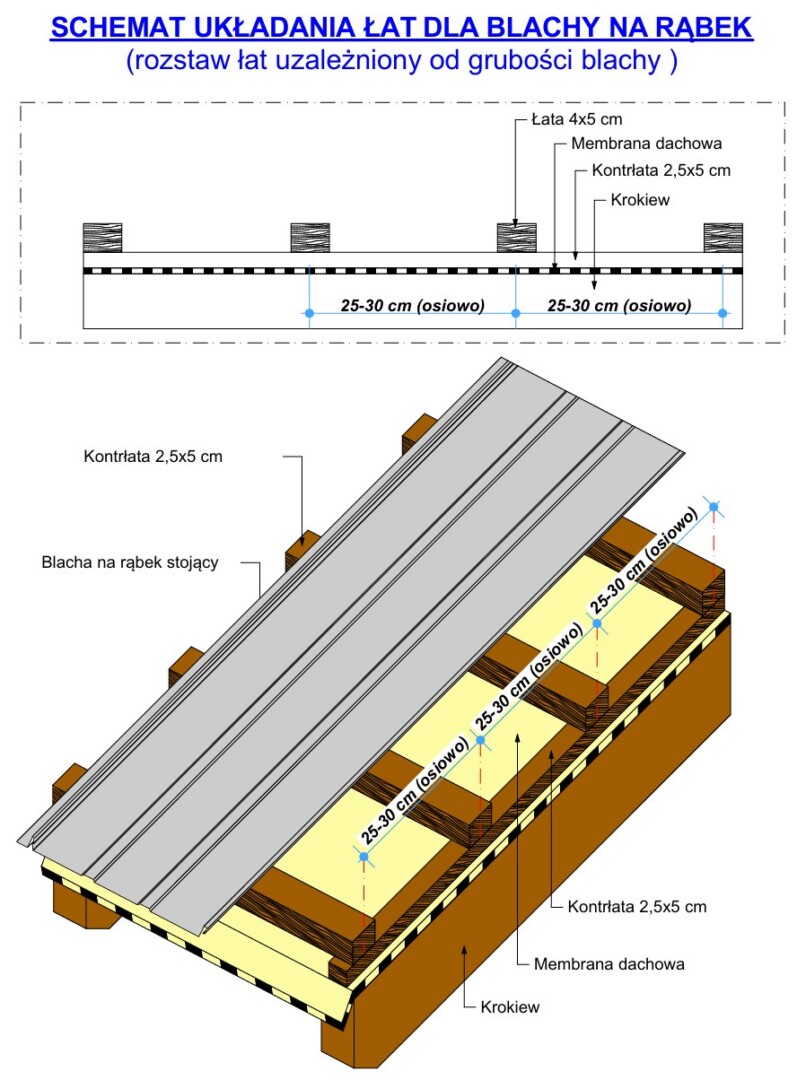 SCHEMAT UKŁADANIA ŁAT DLA BLACHY NA RĄBEK
(rozstaw łat uzależniony od grubości blachy )

Łata 4x5 cm
Membrana dachowa
Kontrłata 2,5x5 cm
Krokiew

25-30 cm (osiowo)
25-30 cm (osiowo)

Kontrłata 2,5x5 cm
Blacha na rąbek stojący

25-30 cm (osiowo)
25-30 cm (osiowo)
25-30 cm (osiowo)

Kontrłata 2,5x5 cm
Membrana dachowa
Krokiew